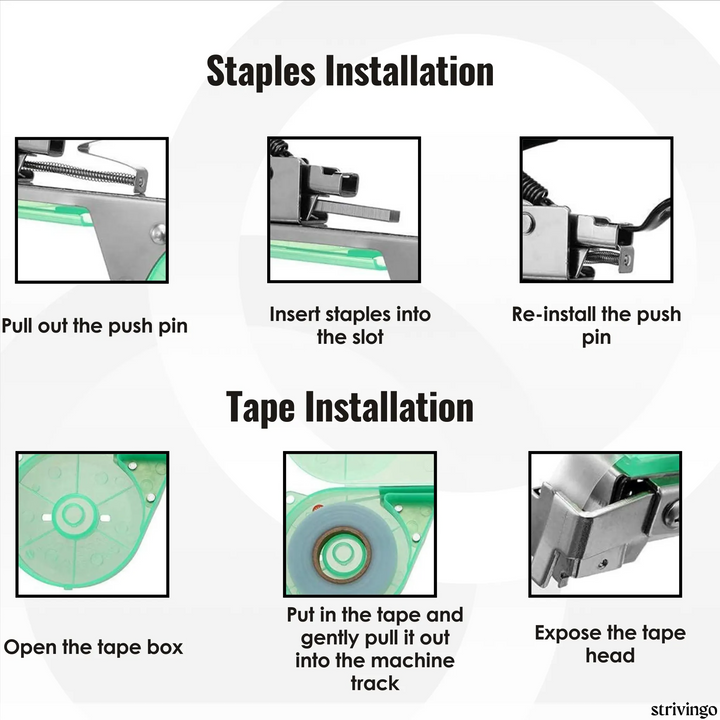 Staples Installation

Pull out the push pin

Insert staples into the slot

Re-install the push pin

Tape Installation

Open the tape box

Put in the tape and gently pull it out into the machine track

Expose the tape head

strivingo